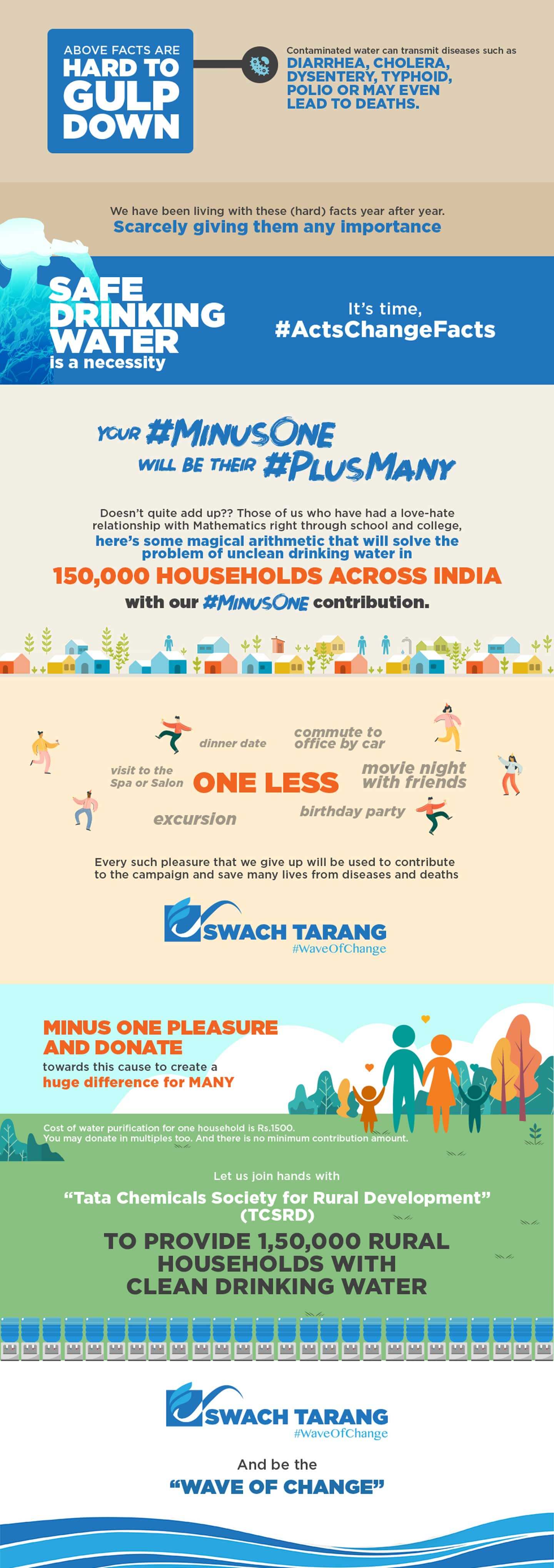 ABOVE FACTS ARE HARD TO GULP DOWN

Contaminated water can transmit diseases such as DIARRHEA, CHOLERA, DYSENTERY, TYPHOID, POLIO OR MAY EVEN LEAD TO DEATHS.

We have been living with these (hard) facts year after year.
Scarcely giving them any importance

SAFE DRINKING WATER is a necessity

It's time, #ActsChangeFacts

YOUR #MINUSONE WILL BE THEIR #PLUSMANY

Doesn't quite add up?? Those of us who have had a love-hate relationship with Mathematics right through school and college, here's some magical arithmetic that will solve the problem of unclean drinking water in

150,000 HOUSEHOLDS ACROSS INDIA

with our #MINUSONE contribution.

dinner date
commute to office by car
visit to the Spa or Salon
ONE LESS
movie night with friends
excursion
birthday party

Every such pleasure that we give up will be used to contribute to the campaign and save many lives from diseases and deaths

SWACH TARANG
#WaveOfChange

MINUS ONE PLEASURE AND DONATE
towards this cause to create a
huge difference for MANY

Cost of water purification for one household is Rs.1500.
You may donate in multiples too. And there is no minimum contribution amount.

Let us join hands with
"Tata Chemicals Society for Rural Development" (TCSRD)

TO PROVIDE 1,50,000 RURAL HOUSEHOLDS WITH CLEAN DRINKING WATER

SWACH TARANG
#WaveOfChange

And be the
"WAVE OF CHANGE"